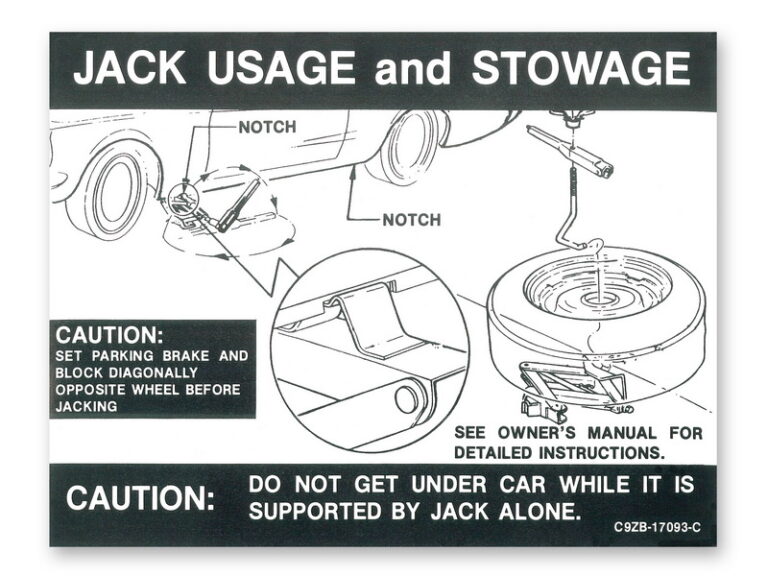 JACK USAGE and STOWAGE

NOTCH

NOTCH

CAUTION:
SET PARKING BRAKE AND BLOCK DIAGONALLY OPPOSITE WHEEL BEFORE JACKING

SEE OWNER'S MANUAL FOR DETAILED INSTRUCTIONS.

CAUTION: DO NOT GET UNDER CAR WHILE IT IS SUPPORTED BY JACK ALONE.

C9ZB-17093-C